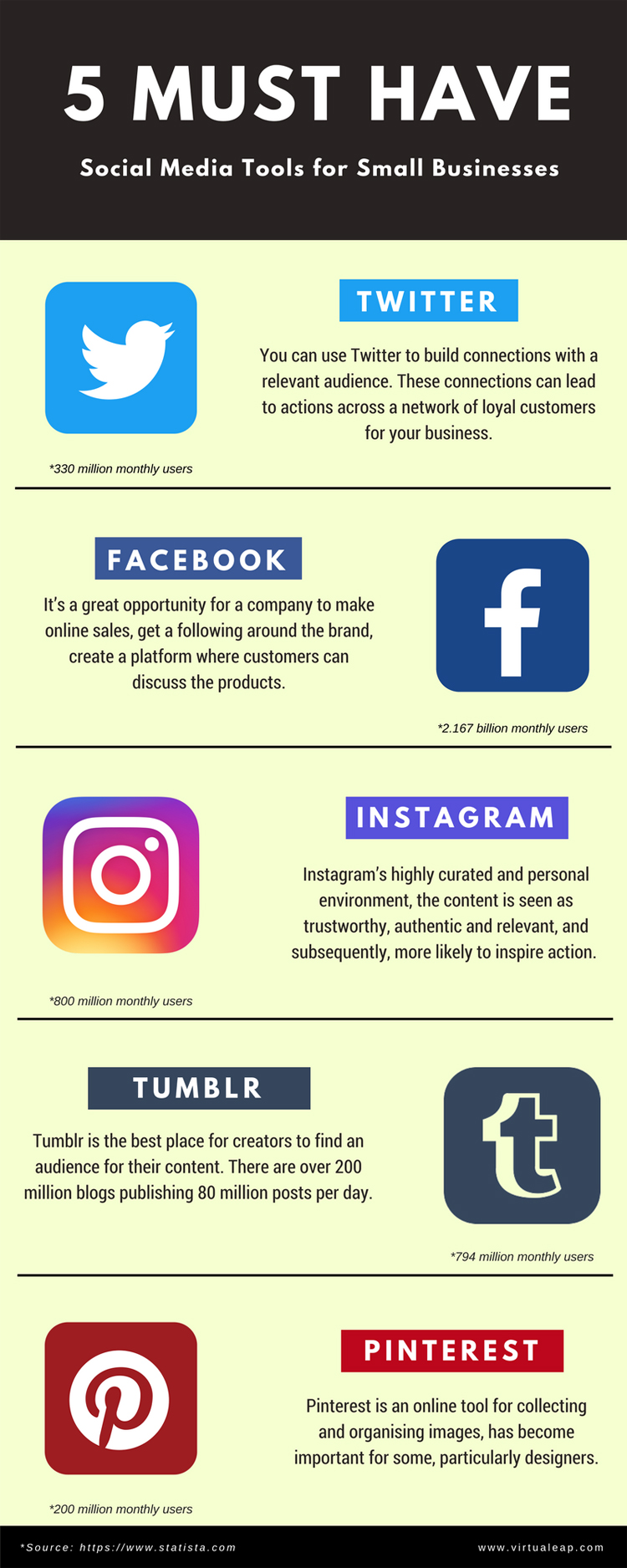 5 MUST HAVE

Social Media Tools for Small Businesses

TWITTER

You can use Twitter to build connections with a relevant audience. These connections can lead to actions across a network of loyal customers for your business.

*330 million monthly users

FACEBOOK

It's a great opportunity for a company to make online sales, get a following around the brand, create a platform where customers can discuss the products.

f

*2.167 billion monthly users

INSTAGRAM

Instagram's highly curated and personal environment, the content is seen as trustworthy, authentic and relevant, and subsequently, more likely to inspire action.

*800 million monthly users

TUMBLR

Tumblr is the best place for creators to find an audience for their content. There are over 200 million blogs publishing 80 million posts per day.

t

*794 million monthly users

PINTEREST

Pinterest is an online tool for collecting and organising images, has become important for some, particularly designers.

*200 million monthly users

*Source: https://www.statista.com

www.virtualeap.com